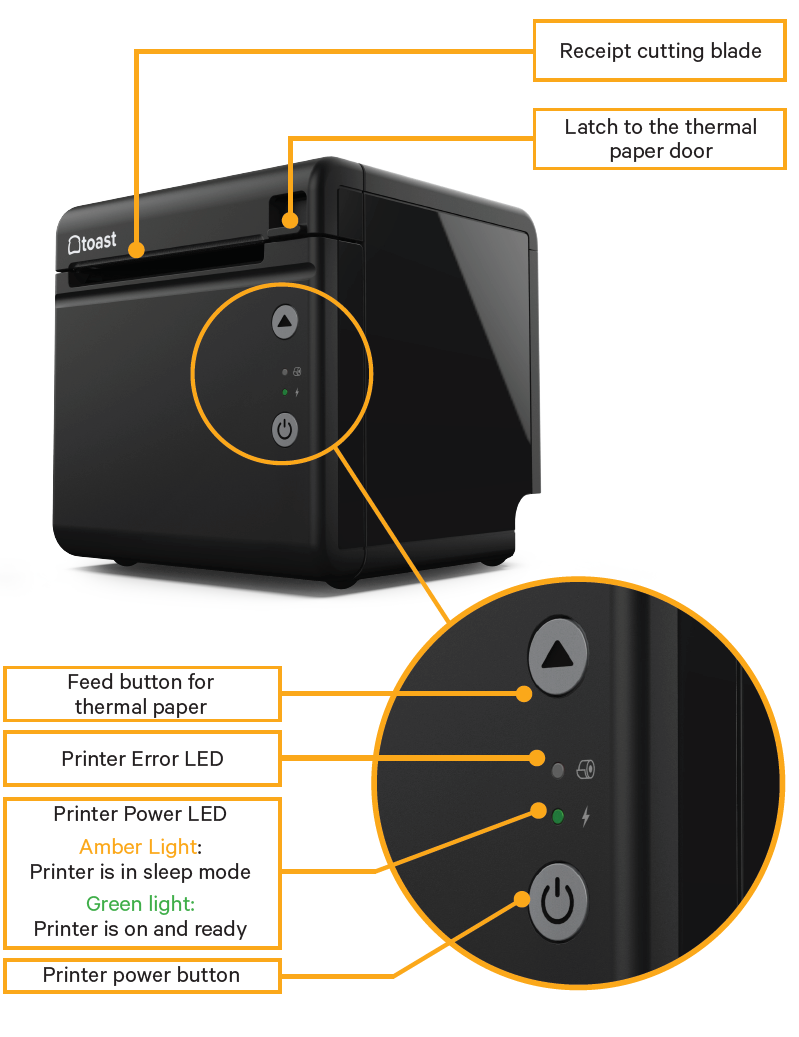 Receipt cutting blade

Latch to the thermal paper door

toast

Feed button for thermal paper

Printer Error LED

Printer Power LED

Amber Light: Printer is in sleep mode

Green light: Printer is on and ready

Printer power button