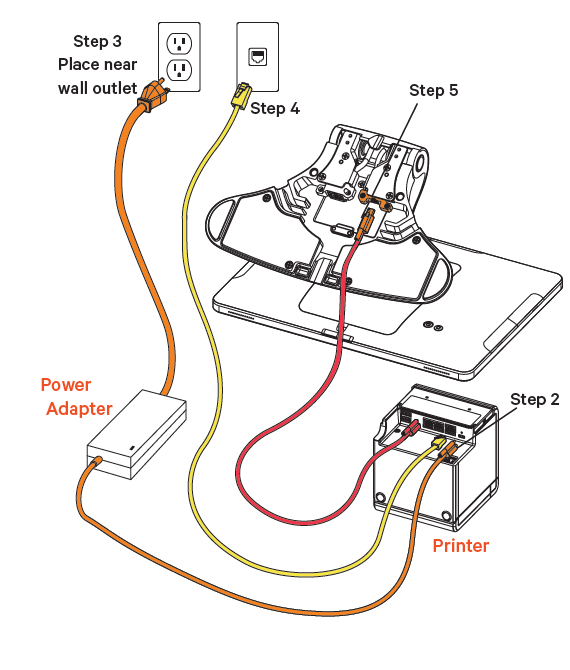 Step 3
Place near
wall outlet

Step 4

Step 5

Power
Adapter

Step 2

Printer