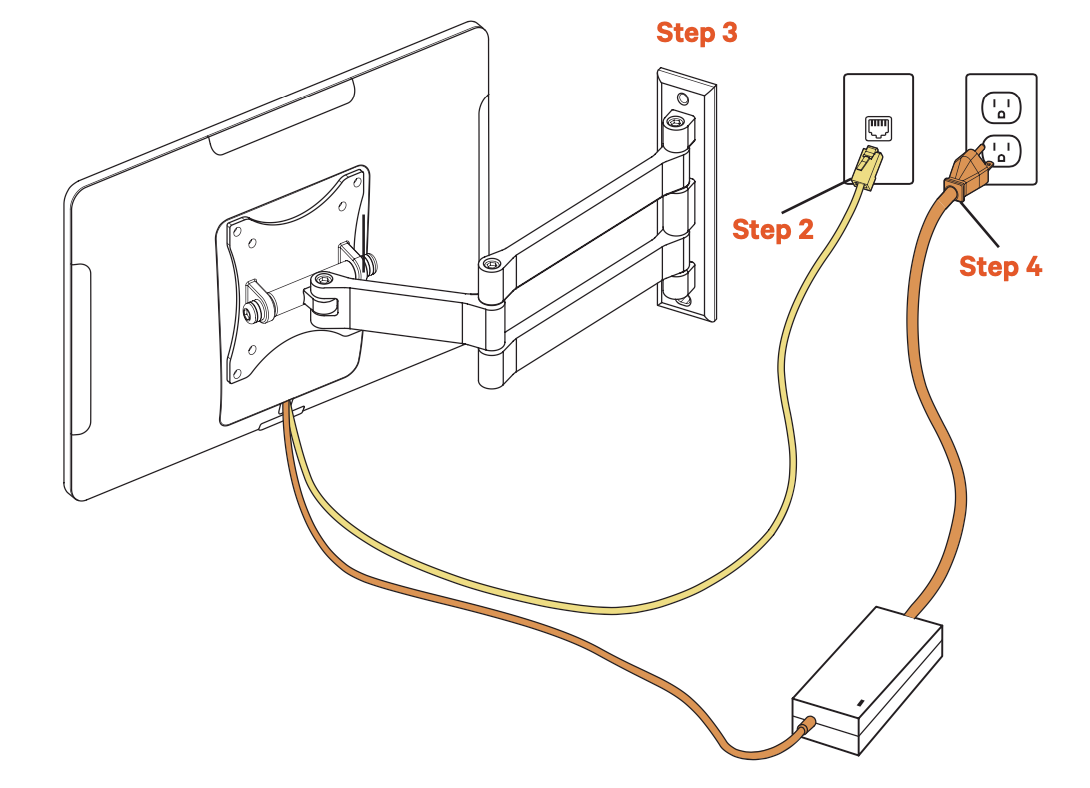 Step 3

Step 2

Step 4