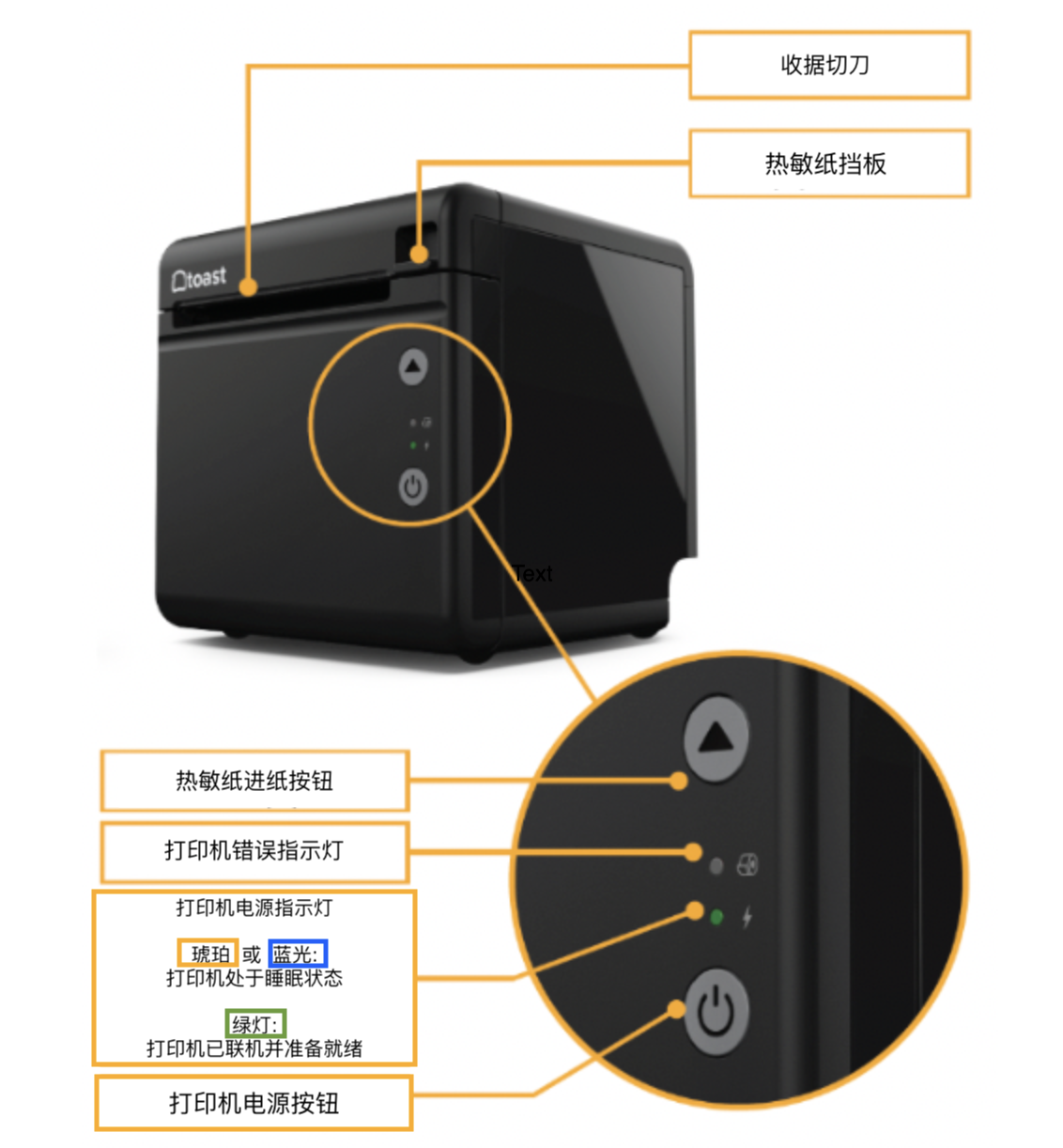 收据切刀

热敏纸挡板

toast

Text

热敏纸进纸按钮

打印机错误指示灯

打印机电源指示灯

琥珀 或 蓝光:
打印机处于睡眠状态

绿灯:
打印机已联机并准备就绪

打印机电源按钮