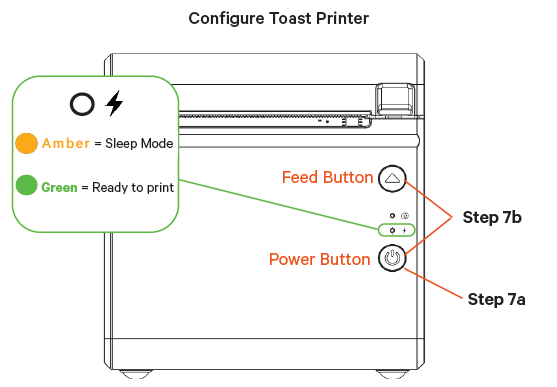 Configure Toast Printer

Amber = Sleep Mode

Green = Ready to print

Feed Button

Step 7b

Power Button

Step 7a