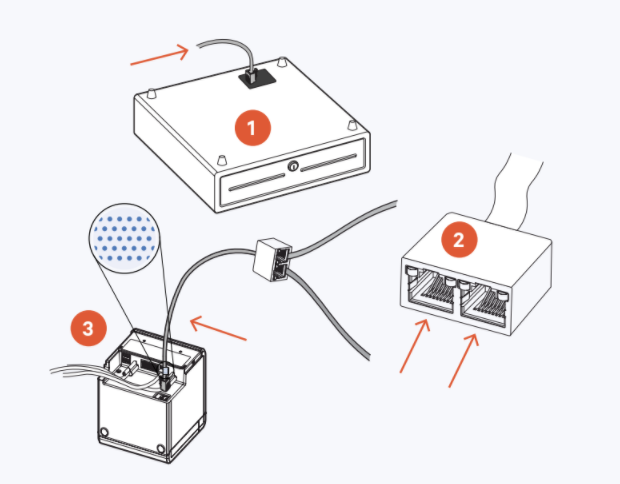 1

2

3