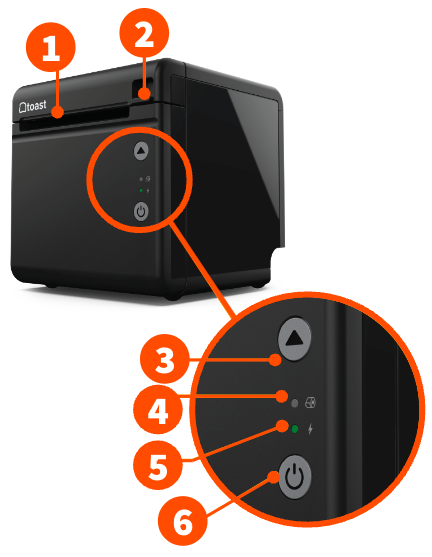 1
2
toast
3
4
5
6