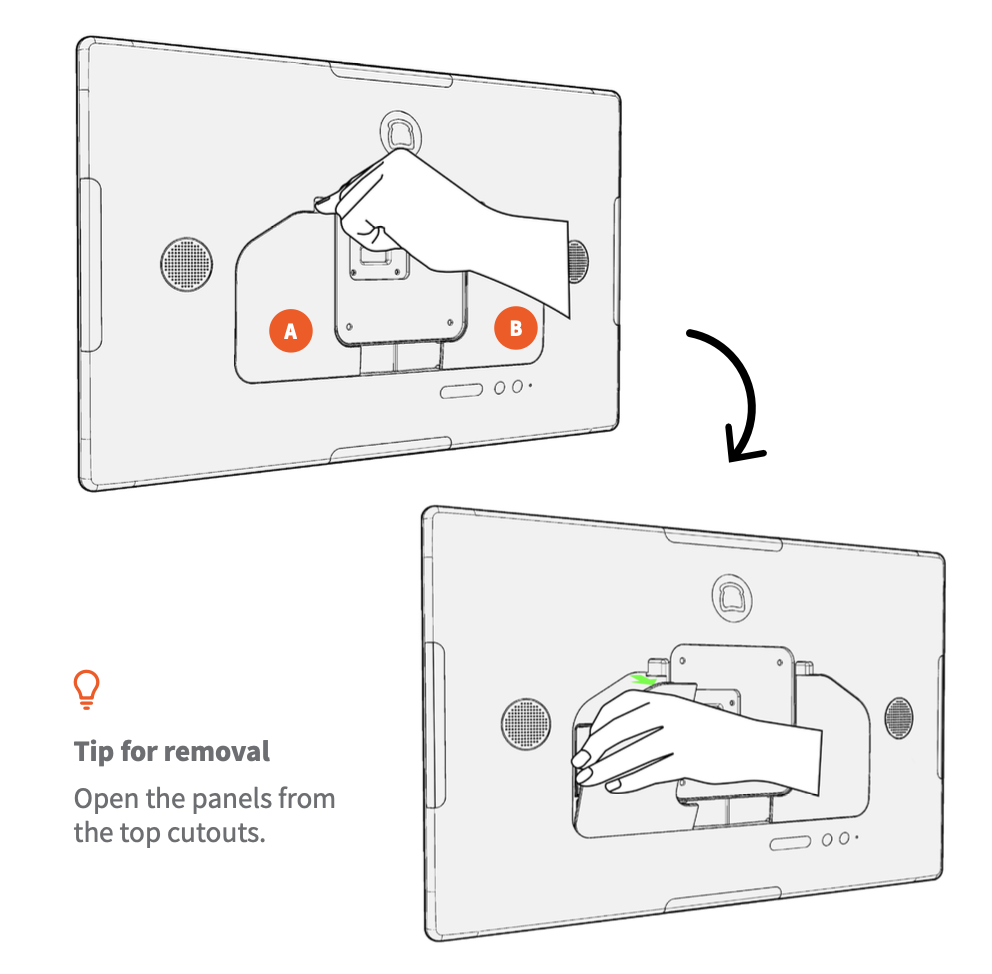 A

B

Tip for removal

Open the panels from the top cutouts.