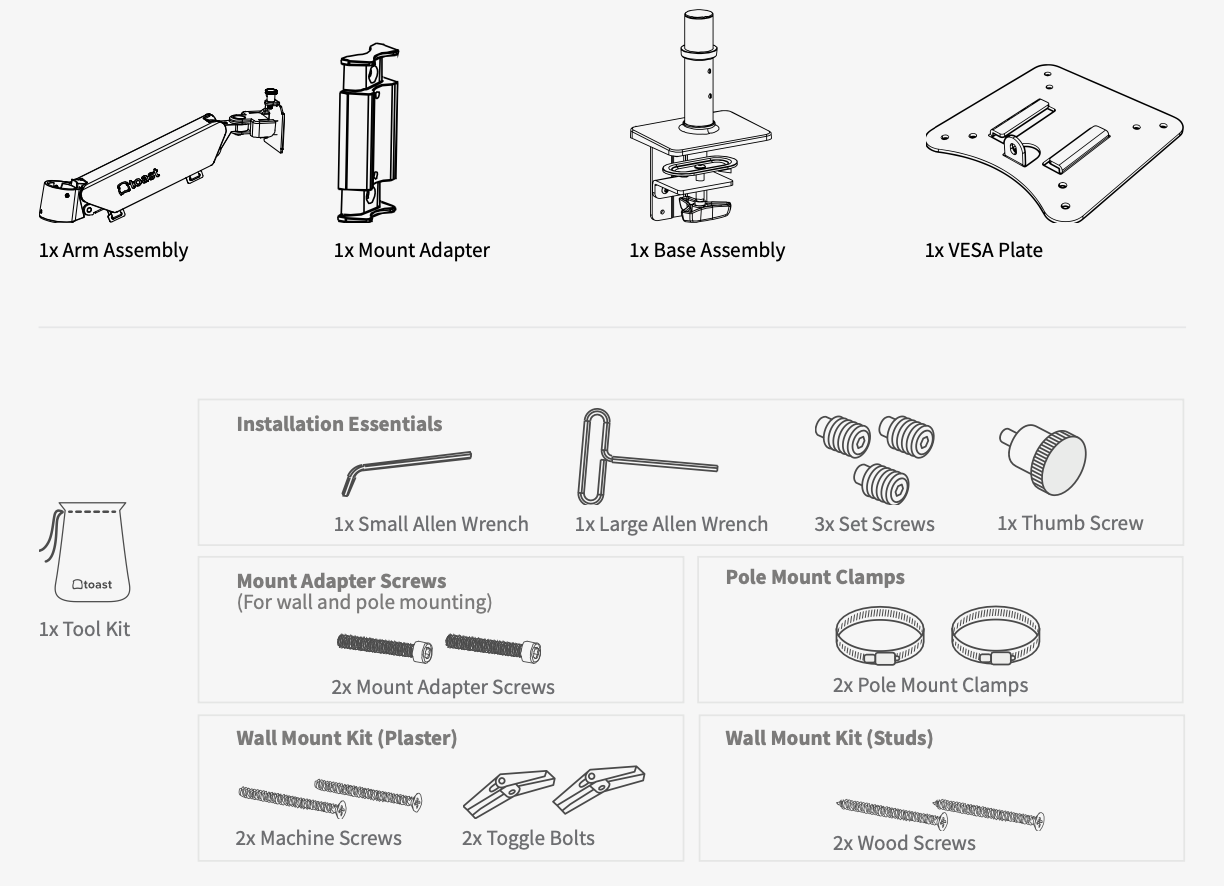 toast

1x Arm Assembly

1x Mount Adapter

1x Base Assembly

1x VESA Plate

toast

1x Tool Kit

Installation Essentials

1x Small Allen Wrench

1x Large Allen Wrench

3x Set Screws

1x Thumb Screw

Mount Adapter Screws
(For wall and pole mounting)

2x Mount Adapter Screws

Pole Mount Clamps

2x Pole Mount Clamps

Wall Mount Kit (Plaster)

2x Machine Screws

2x Toggle Bolts

Wall Mount Kit (Studs)

2x Wood Screws