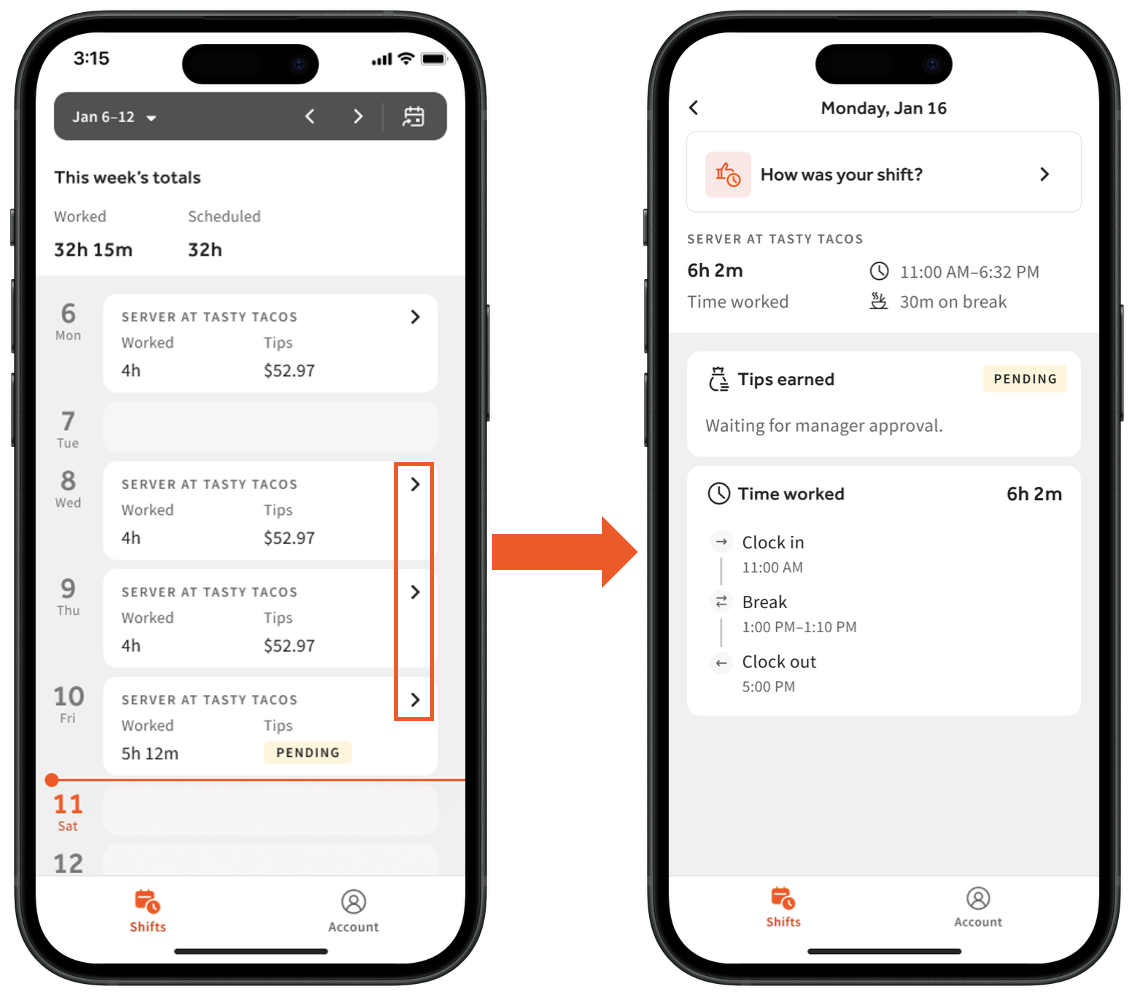 3:15

Jan 6–12

This week's totals

Worked
32h 15m

Scheduled
32h

6
Mon
SERVER AT TASTY TACOS
Worked
4h
Tips
$52.97

7
Tue

8
Wed
SERVER AT TASTY TACOS
Worked
4h
Tips
$52.97

9
Thu
SERVER AT TASTY TACOS
Worked
4h
Tips
$52.97

10
Fri
SERVER AT TASTY TACOS
Worked
5h 12m
Tips
PENDING

11
Sat

12

Shifts
Account

Monday, Jan 16

How was your shift?

SERVER AT TASTY TACOS
6h 2m
Time worked
11:00 AM–6:32 PM
30m on break

Tips earned
PENDING
Waiting for manager approval.

Time worked
6h 2m

Clock in
11:00 AM

Break
1:00 PM–1:10 PM

Clock out
5:00 PM

Shifts
Account