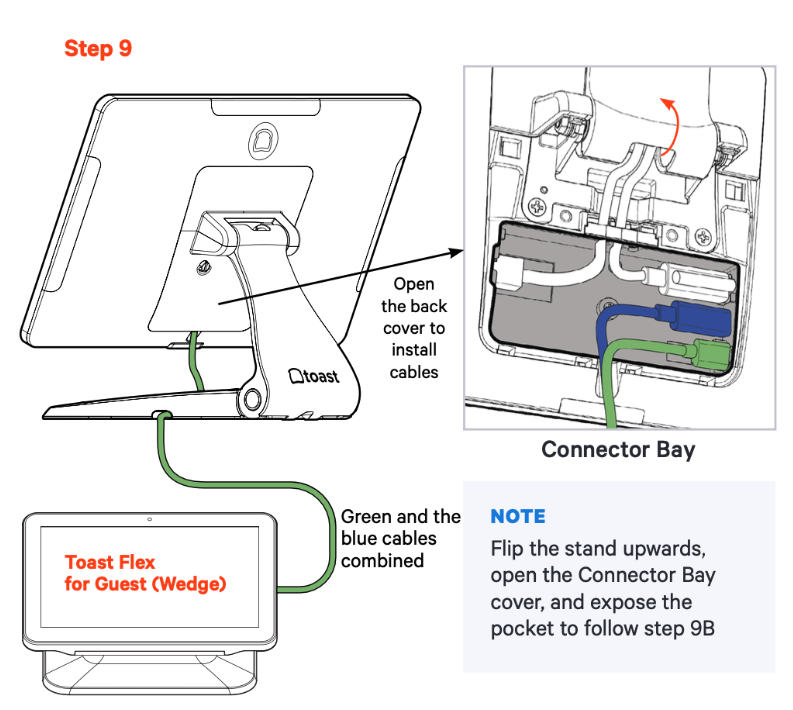 Step 9

toast

Open the back cover to install cables

Connector Bay

Green and the blue cables combined

Toast Flex for Guest (Wedge)

NOTE

Flip the stand upwards, open the Connector Bay cover, and expose the pocket to follow step 9B