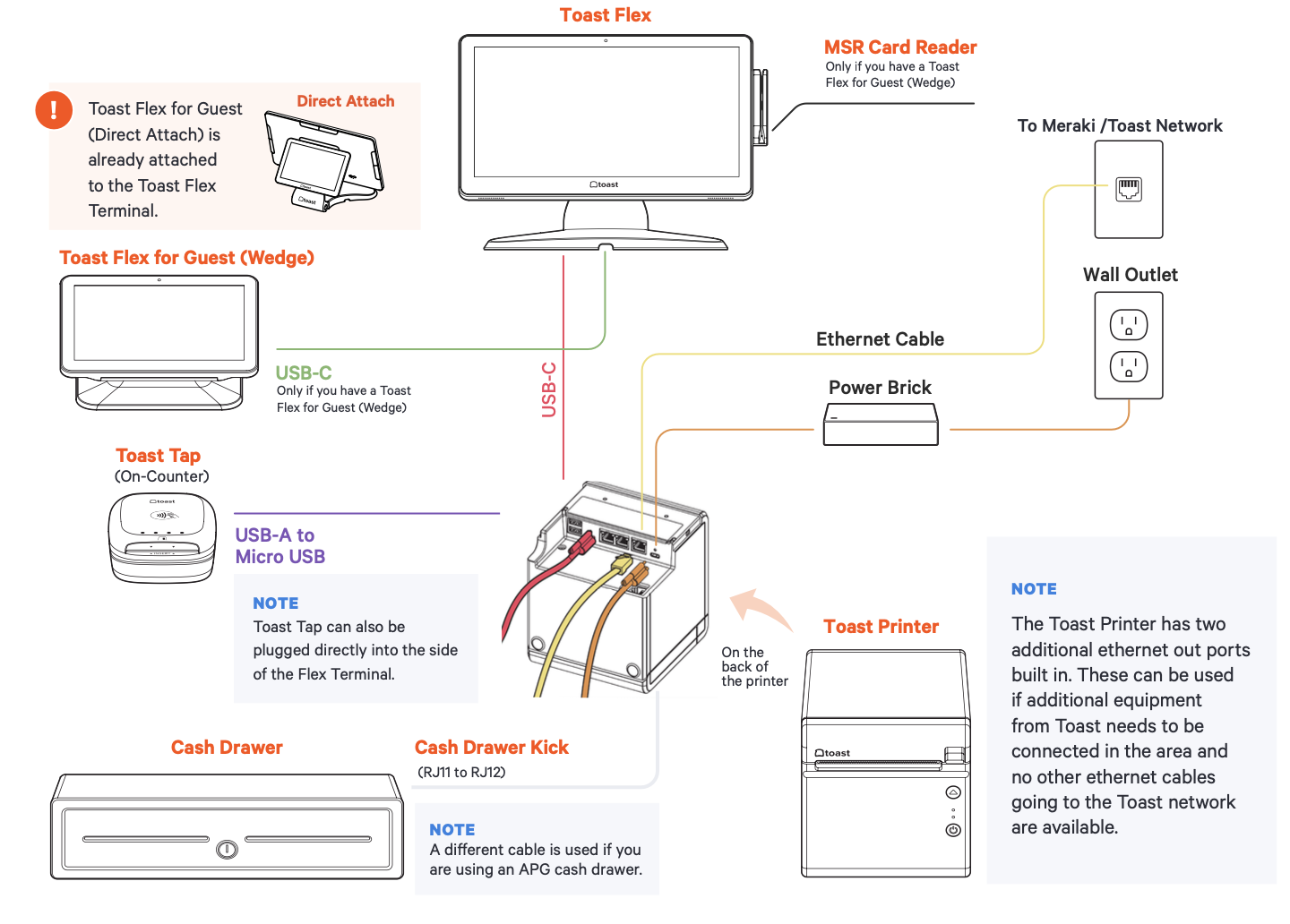 Toast Flex

MSR Card Reader
Only if you have a Toast Flex for Guest (Wedge)

!

Toast Flex for Guest (Direct Attach) is already attached to the Toast Flex Terminal.

Direct Attach

toast

toast

To Meraki /Toast Network

Toast Flex for Guest (Wedge)

Wall Outlet

USB-C
Only if you have a Toast Flex for Guest (Wedge)

USB-C

Ethernet Cable

Power Brick

Toast Tap
(On-Counter)

toast

USB-A to Micro USB

NOTE
Toast Tap can also be plugged directly into the side of the Flex Terminal.

On the back of the printer

Toast Printer

toast

NOTE
The Toast Printer has two additional ethernet out ports built in. These can be used if additional equipment from Toast needs to be connected in the area and no other ethernet cables going to the Toast network are available.

Cash Drawer

Cash Drawer Kick
(RJ11 to RJ12)

NOTE
A different cable is used if you are using an APG cash drawer.